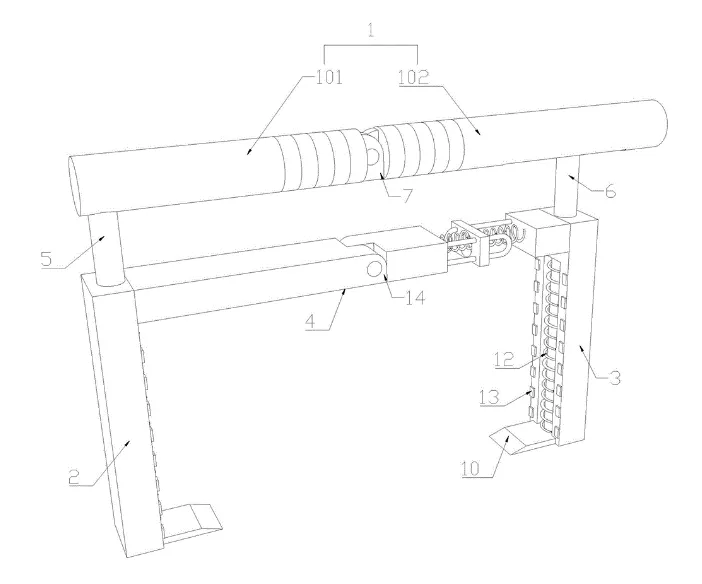 1
101
102
7
6
5
14
4
12
3
13
10
2